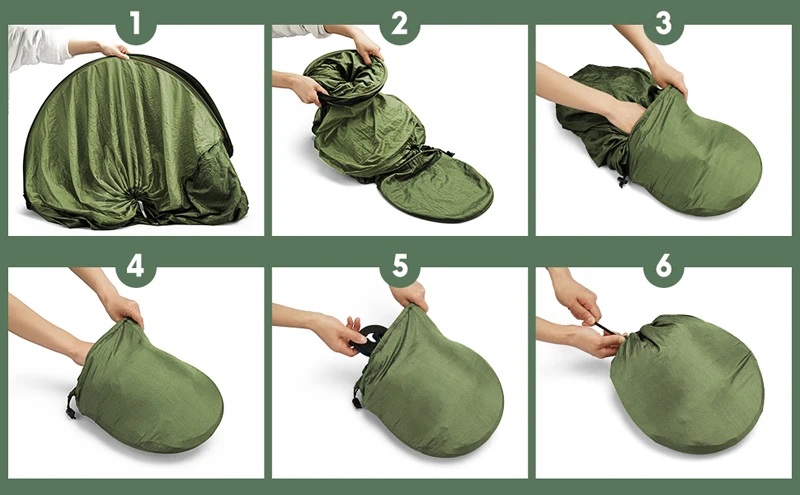 1

2

3

4

5

6