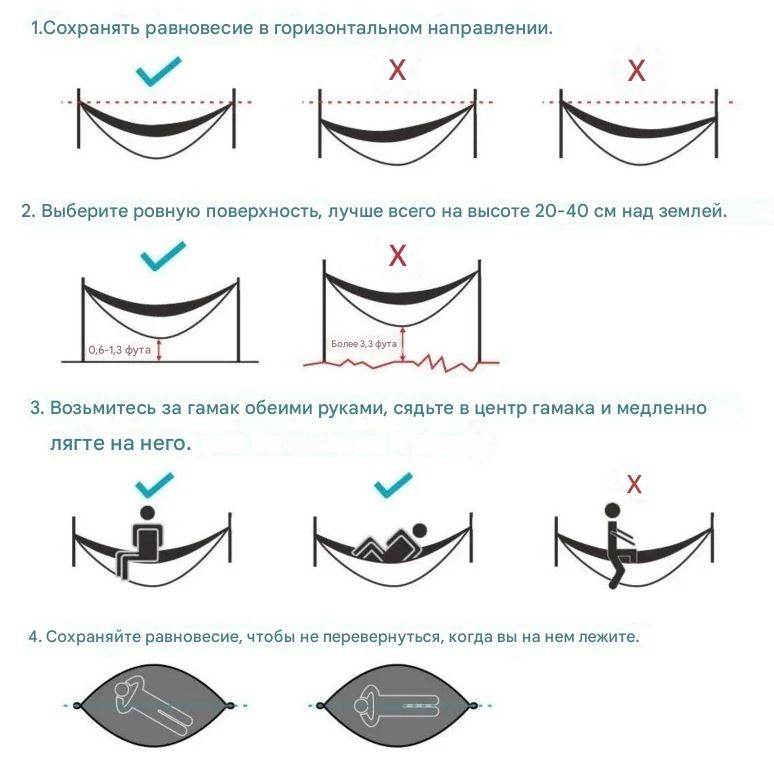 1.Сохранять равновесие в горизонтальном направлении.

X

X

2. Выберите ровную поверхность, лучше всего на высоте 20-40 см над землей.

X

0,6-1,3 фута

Более 3,3 фута

3. Возьмитесь за гамак обеими руками, сядьте в центр гамака и медленно лягте на него.

X

4. Сохраняйте равновесие, чтобы не перевернуться, когда вы на нем лежите.