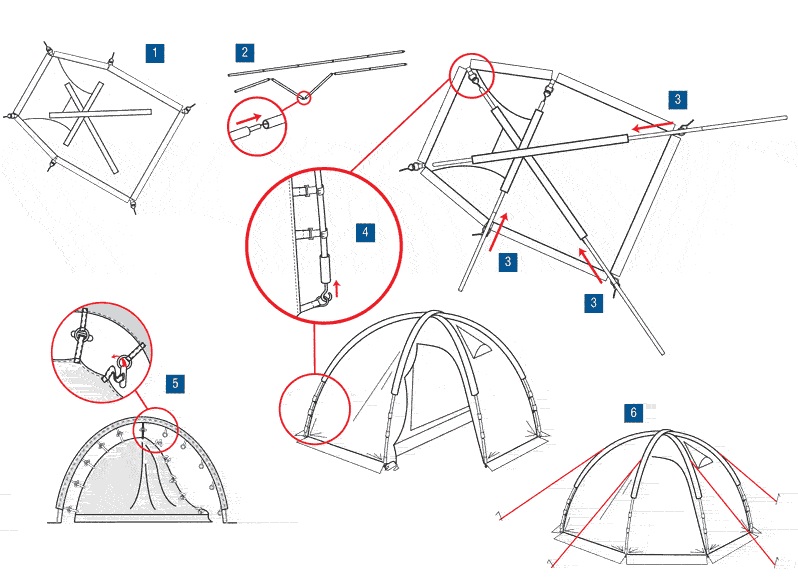 1

2

3

4

3

3

5

6